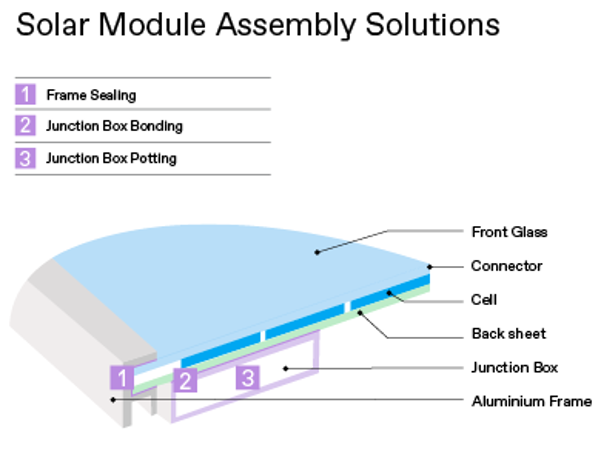 Solar Module Assembly Solutions

1 Frame Sealing
2 Junction Box Bonding
3 Junction Box Potting

Front Glass
Connector
Cell
Back sheet
Junction Box
Aluminium Frame
1
2
3